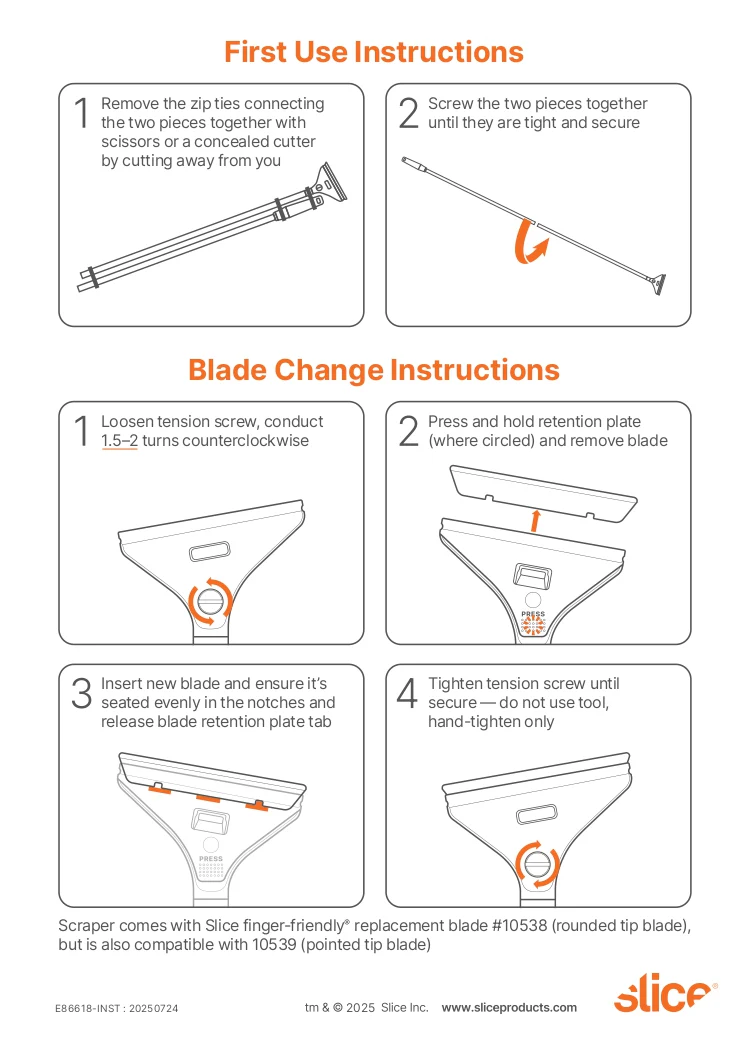 First Use Instructions

1 Remove the zip ties connecting the two pieces together with scissors or a concealed cutter by cutting away from you

2 Screw the two pieces together until they are tight and secure

Blade Change Instructions

1 Loosen tension screw, conduct 1.5–2 turns counterclockwise

2 Press and hold retention plate (where circled) and remove blade

PRESS

3 Insert new blade and ensure it's seated evenly in the notches and release blade retention plate tab

PRESS

4 Tighten tension screw until secure — do not use tool, hand-tighten only

Scraper comes with Slice finger-friendly® replacement blade #10538 (rounded tip blade), but is also compatible with 10539 (pointed tip blade)

E86618-INST : 20250724

tm & © 2025 Slice Inc. www.sliceproducts.com

slice®